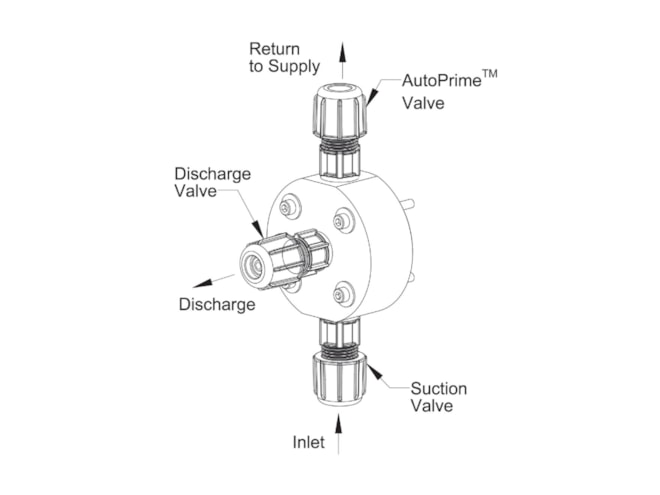 Return to Supply

AutoPrime$^{TM}$ Valve

Discharge Valve

Discharge

Suction Valve

Inlet